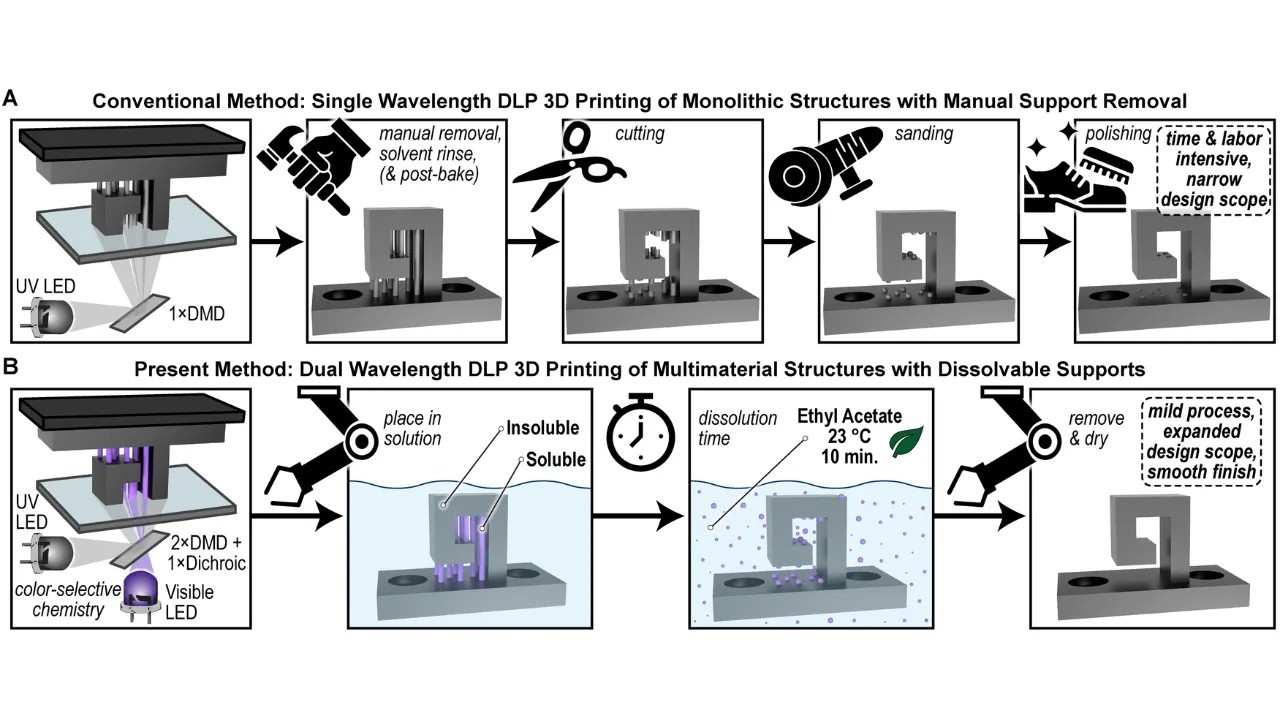 A

Conventional Method: Single Wavelength DLP 3D Printing of Monolithic Structures with Manual Support Removal

UV LED

1×DMD

manual removal, solvent rinse, (& post-bake)

cutting

sanding

polishing

time & labor intensive, narrow design scope

B

Present Method: Dual Wavelength DLP 3D Printing of Multimaterial Structures with Dissolvable Supports

UV LED

2×DMD + 1×Dichroic

color-selective chemistry

Visible LED

place in solution

Insoluble

Soluble

dissolution time

Ethyl Acetate 23 °C 10 min.

remove & dry

mild process, expanded design scope, smooth finish